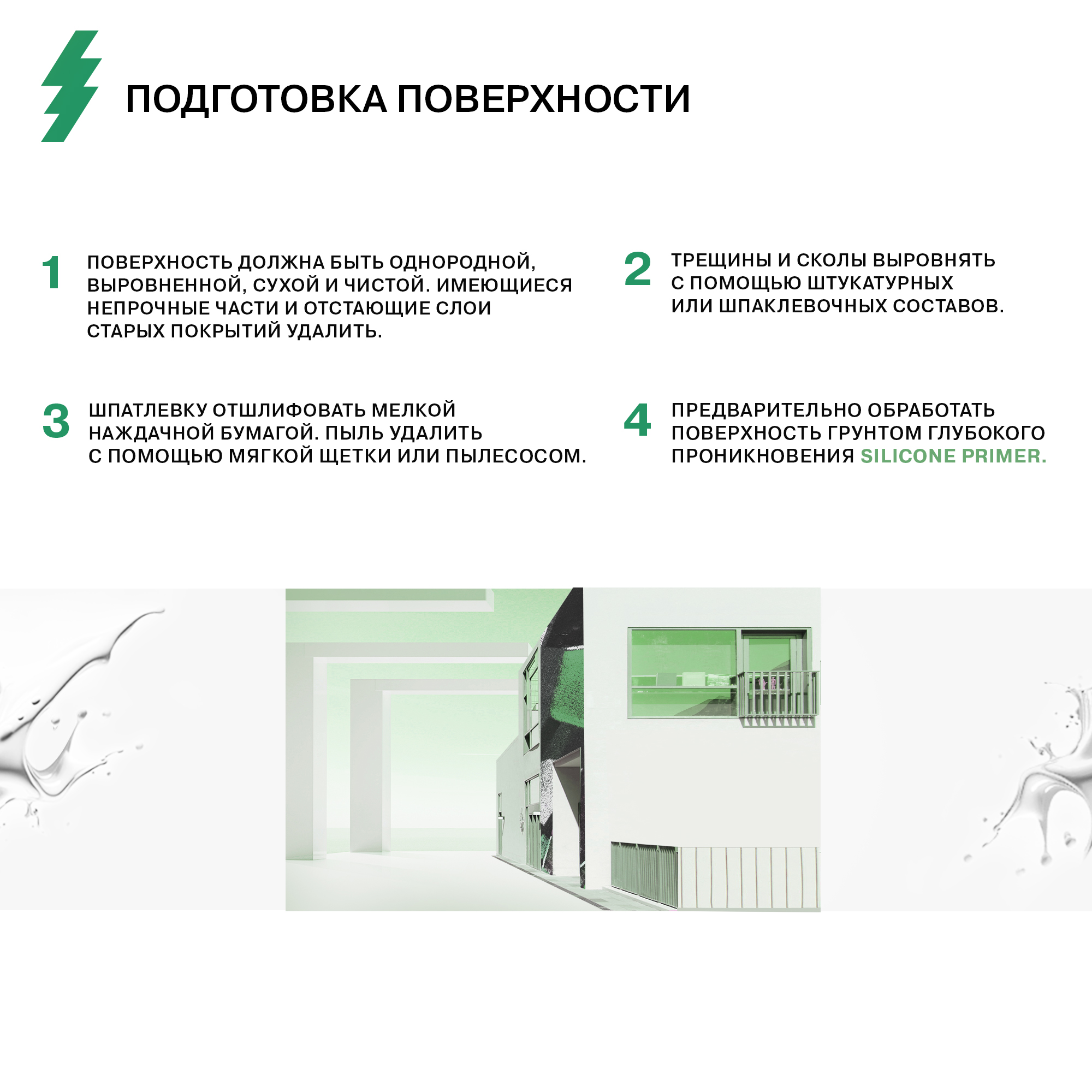 ПОДГОТОВКА ПОВЕРХНОСТИ

1 ПОВЕРХНОСТЬ ДОЛЖНА БЫТЬ ОДНОРОДНОЙ, ВЫРОВНЕННОЙ, СУХОЙ И ЧИСТОЙ. ИМЕЮЩИЕСЯ НЕПРОЧНЫЕ ЧАСТИ И ОТСТАЮЩИЕ СЛОИ СТАРЫХ ПОКРЫТИЙ УДАЛИТЬ.

2 ТРЕЩИНЫ И СКОЛЫ ВЫРОВНЯТЬ С ПОМОЩЬЮ ШТУКАТУРНЫХ ИЛИ ШПАКЛЕВОЧНЫХ СОСТАВОВ.

3 ШПАТЛЕВКУ ОТШЛИФОВАТЬ МЕЛКОЙ НАЖДАЧНОЙ БУМАГОЙ. ПЫЛЬ УДАЛИТЬ С ПОМОЩЬЮ МЯГКОЙ ЩЕТКИ ИЛИ ПЫЛЕСОСОМ.

4 ПРЕДВАРИТЕЛЬНО ОБРАБОТАТЬ ПОВЕРХНОСТЬ ГРУНТОМ ГЛУБОКОГО ПРОНИКНОВЕНИЯ SILICONE PRIMER.